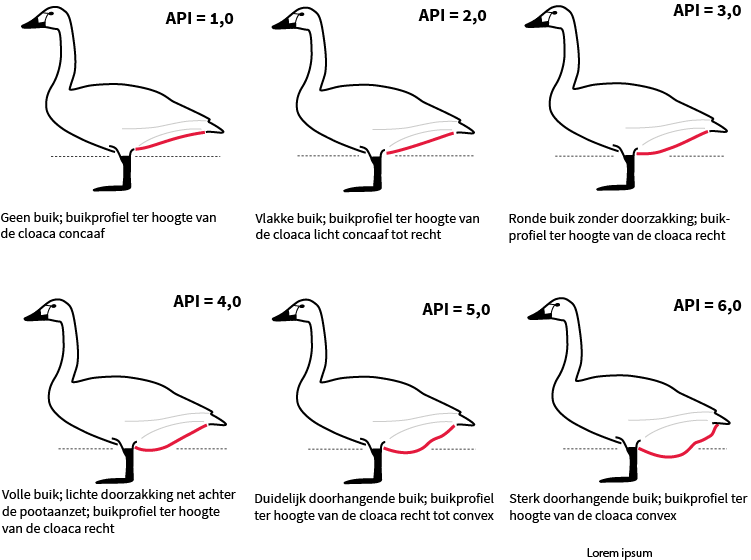 API = 1,0

Geen buik; buikprofiel ter hoogte van de cloaca concaaf

API = 2,0

Vlakke buik; buikprofiel ter hoogte van de cloaca licht concaaf tot recht

API = 3,0

Ronde buik zonder doorzakking; buikprofiel ter hoogte van de cloaca recht

API = 4,0

Volle buik; lichte doorzakking net achter de pootaanzet; buikprofiel ter hoogte van de cloaca recht

API = 5,0

Duidelijk doorhangende buik; buikprofiel ter hoogte van de cloaca recht tot convex

API = 6,0

Sterk doorhangende buik; buikprofiel ter hoogte van de cloaca convex

Lorem ipsum