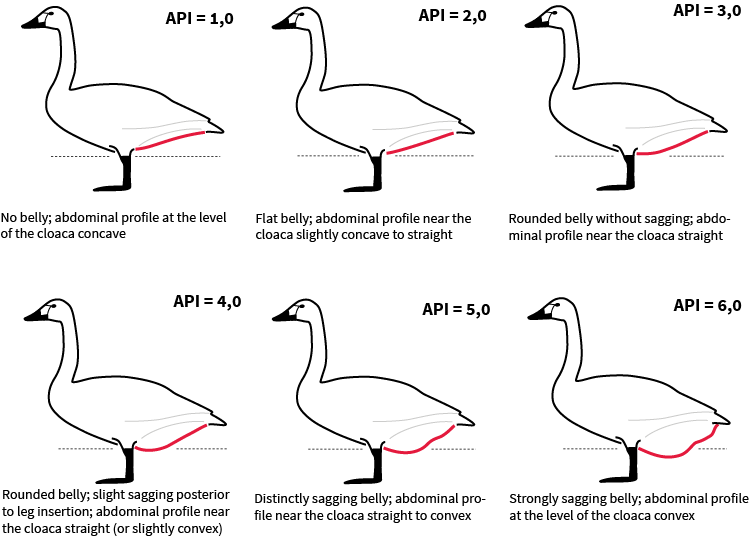 API = 1,0

No belly; abdominal profile at the level of the cloaca concave

API = 2,0

Flat belly; abdominal profile near the cloaca slightly concave to straight

API = 3,0

Rounded belly without sagging; abdominal profile near the cloaca straight

API = 4,0

Rounded belly; slight sagging posterior to leg insertion; abdominal profile near the cloaca straight (or slightly convex)

API = 5,0

Distinctly sagging belly; abdominal profile near the cloaca straight to convex

API = 6,0

Strongly sagging belly; abdominal profile at the level of the cloaca convex